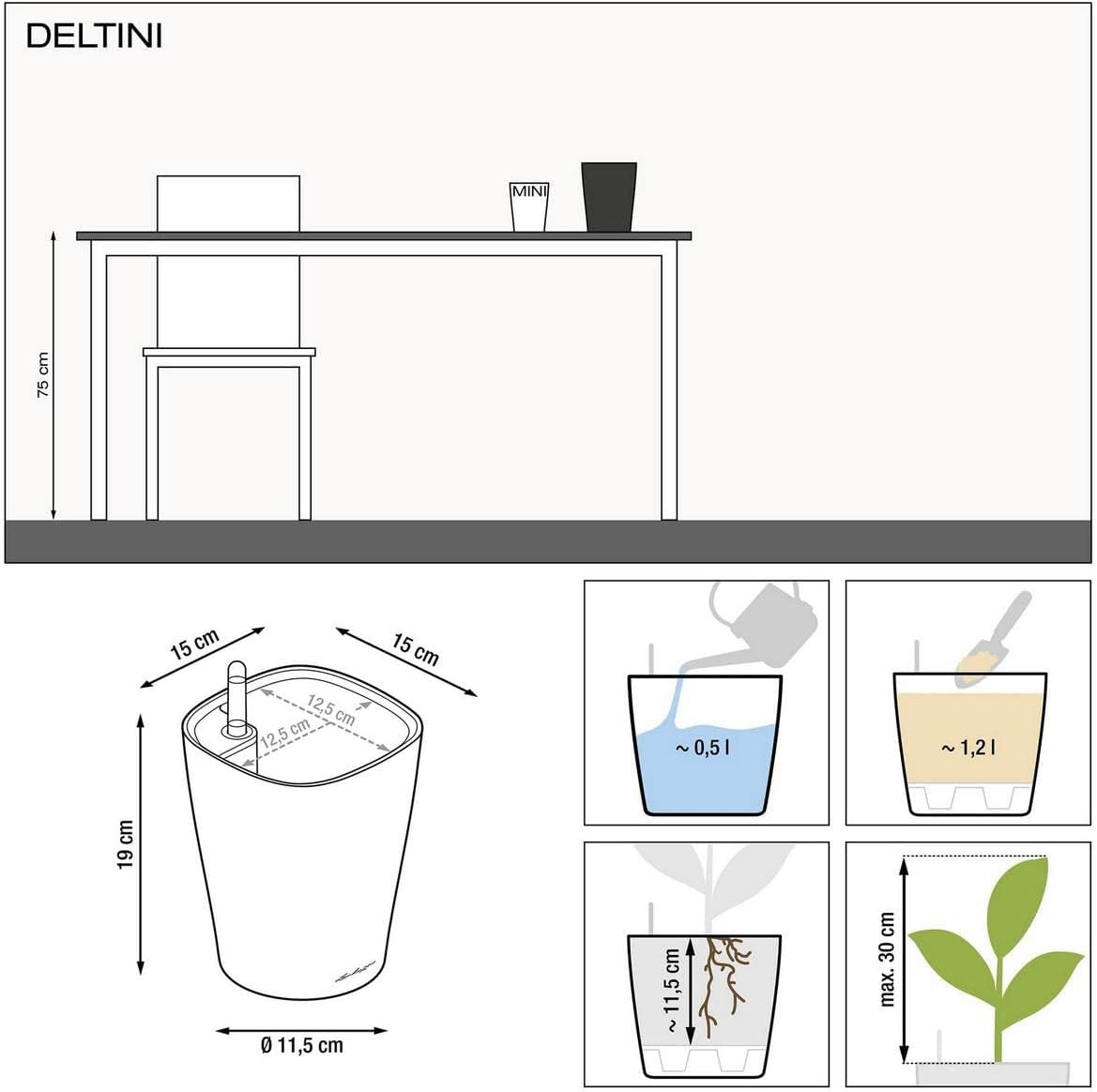 DELTINI

MINI

75 cm

15 cm

15 cm

12,5 cm

12,5 cm

19 cm

Ø 11,5 cm

~ 0,5 l

~ 1,2 l

~ 11,5 cm

max. 30 cm