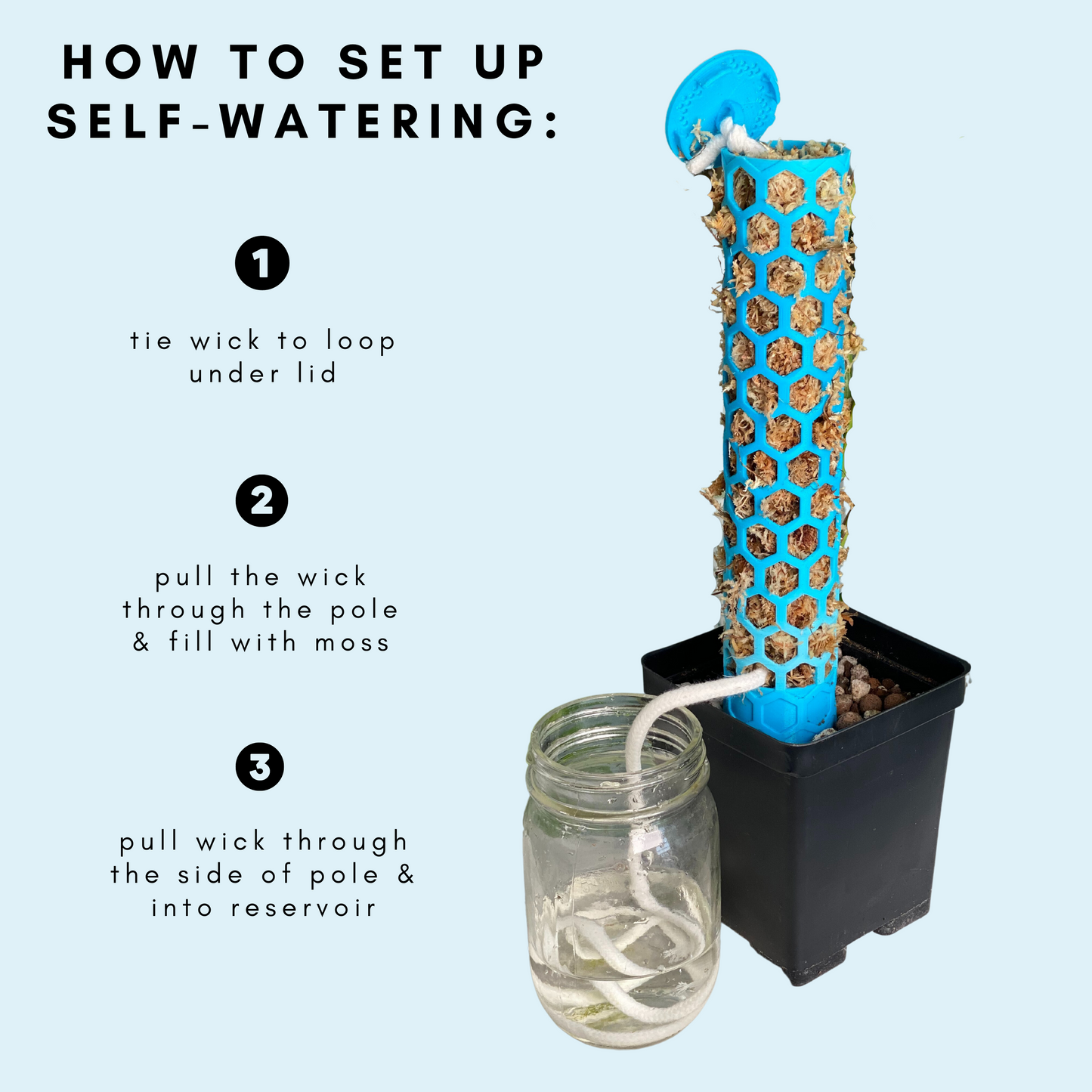 HOW TO SET UP SELF-WATERING:

1

tie wick to loop under lid

2

pull the wick through the pole & fill with moss

3

pull wick through the side of pole & into reservoir