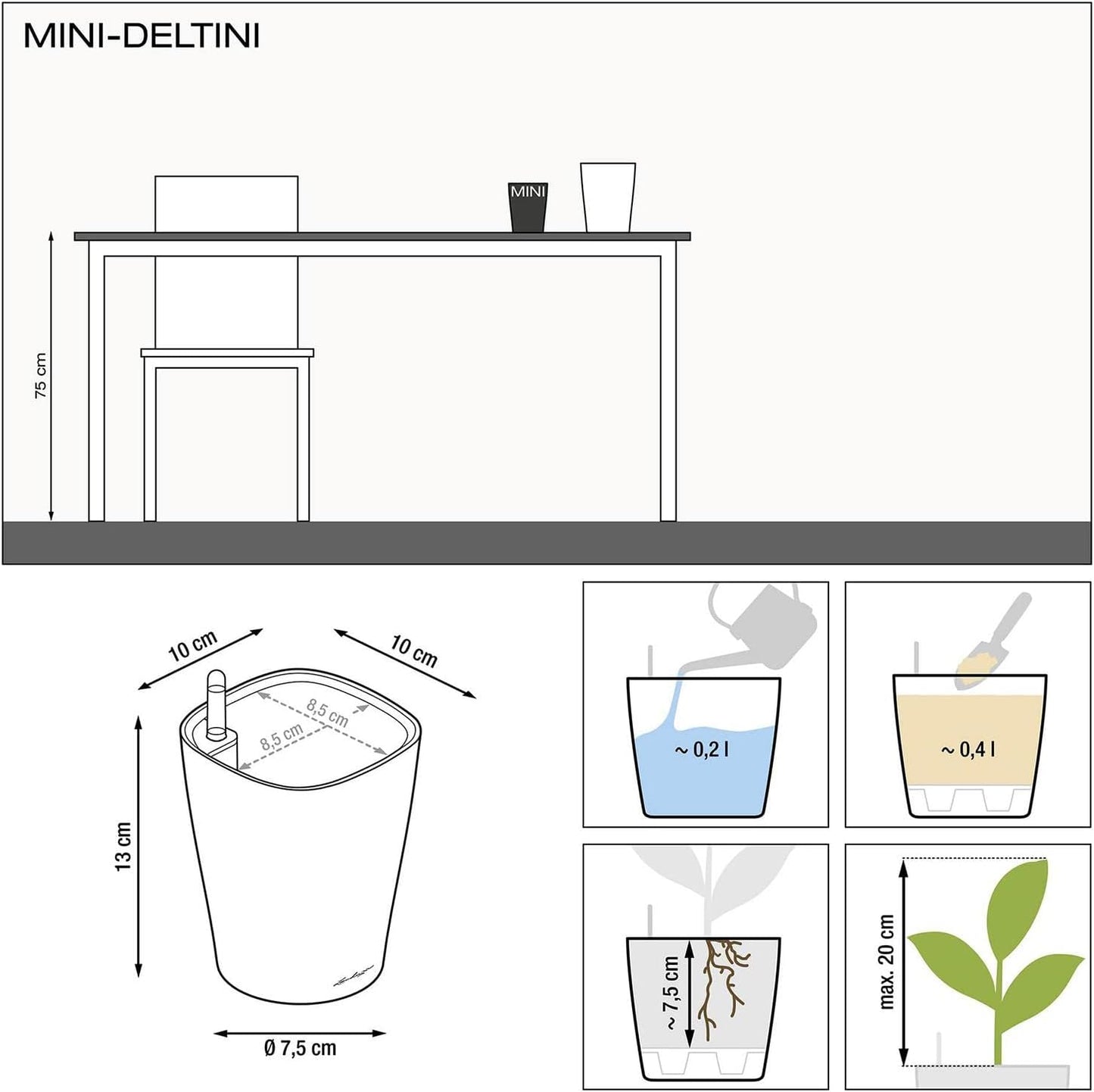 MINI-DELTINI

MINI

75 cm

10 cm

10 cm

8,5 cm

8,5 cm

13 cm

Ø 7,5 cm

~ 0,2 l

~ 0,4 l

~ 7,5 cm

max. 20 cm